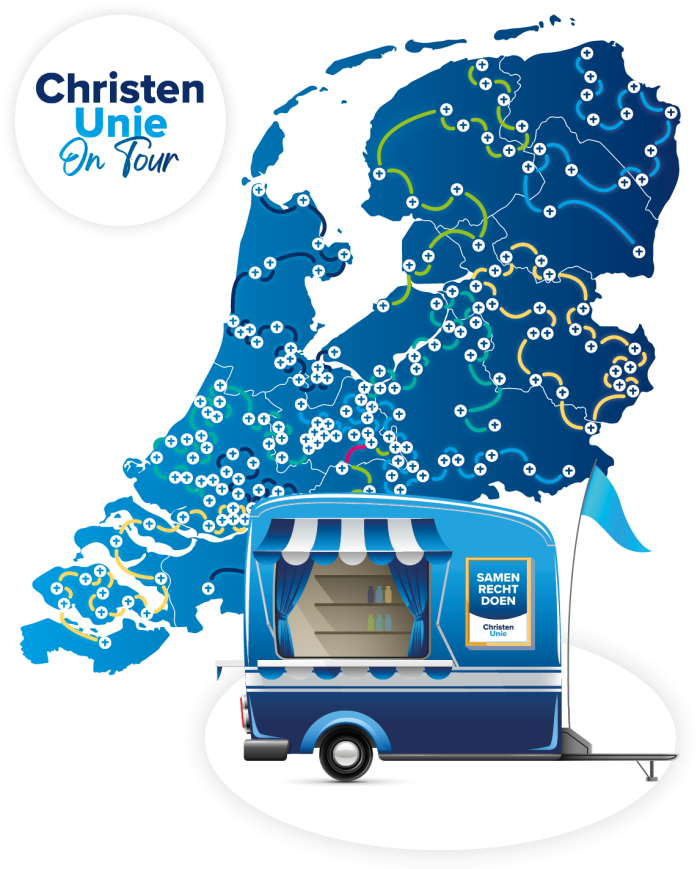 Christen
Unie
On Tour

SAMEN
RECHT
DOEN
Christen
Unie